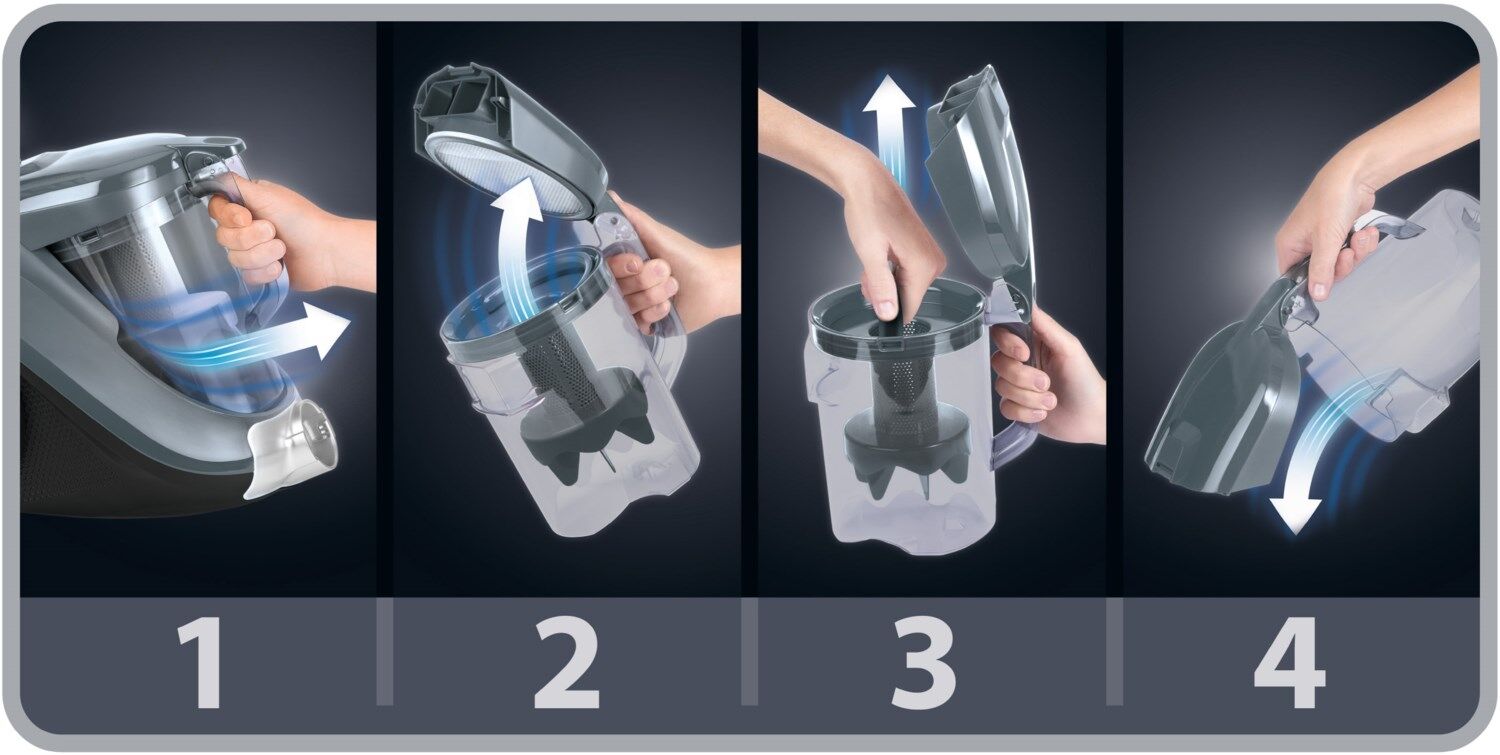 1

2

3

4