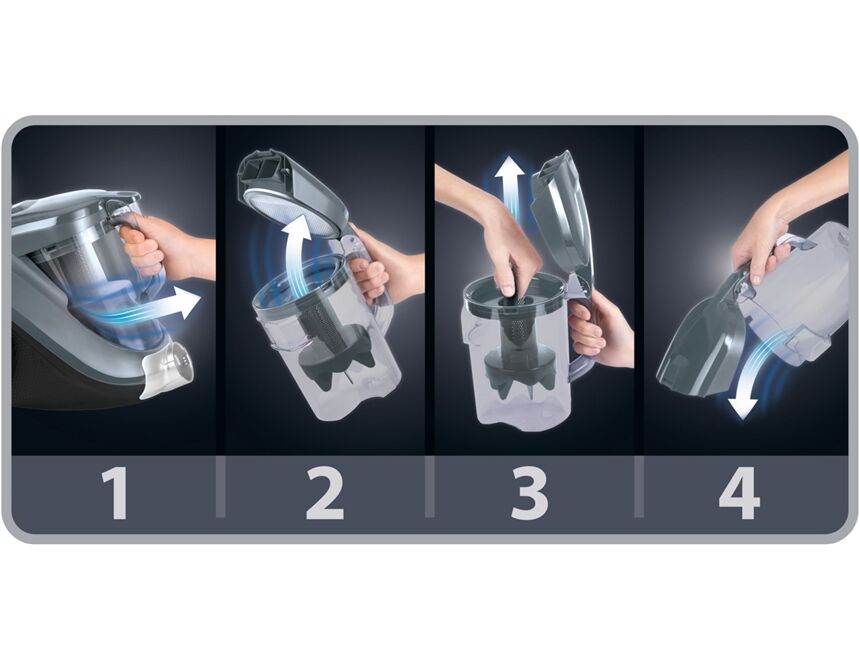 1 2 3 4