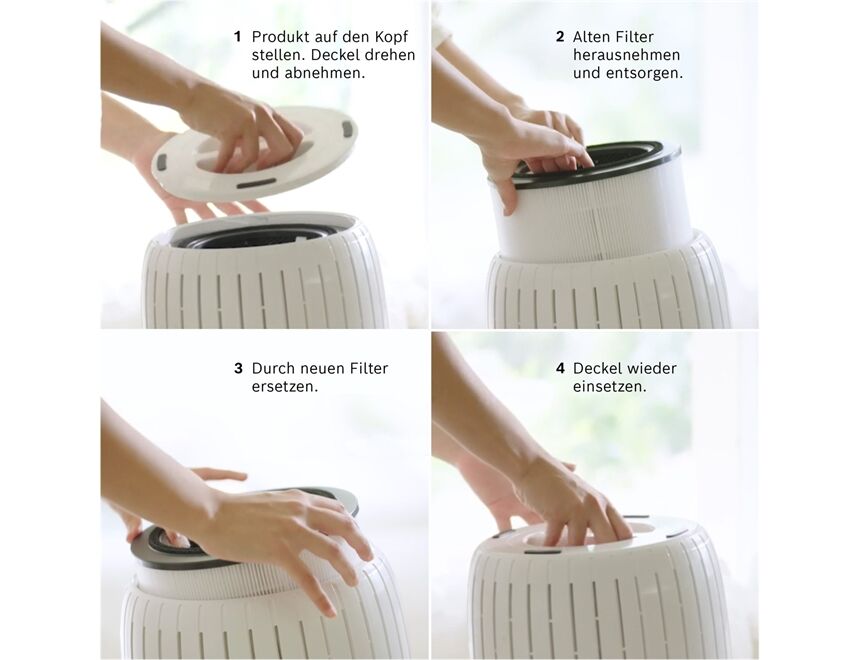 1 Produkt auf den Kopf stellen. Deckel drehen und abnehmen.

2 Alten Filter herausnehmen und entsorgen.

3 Durch neuen Filter ersetzen.

4 Deckel wieder einsetzen.