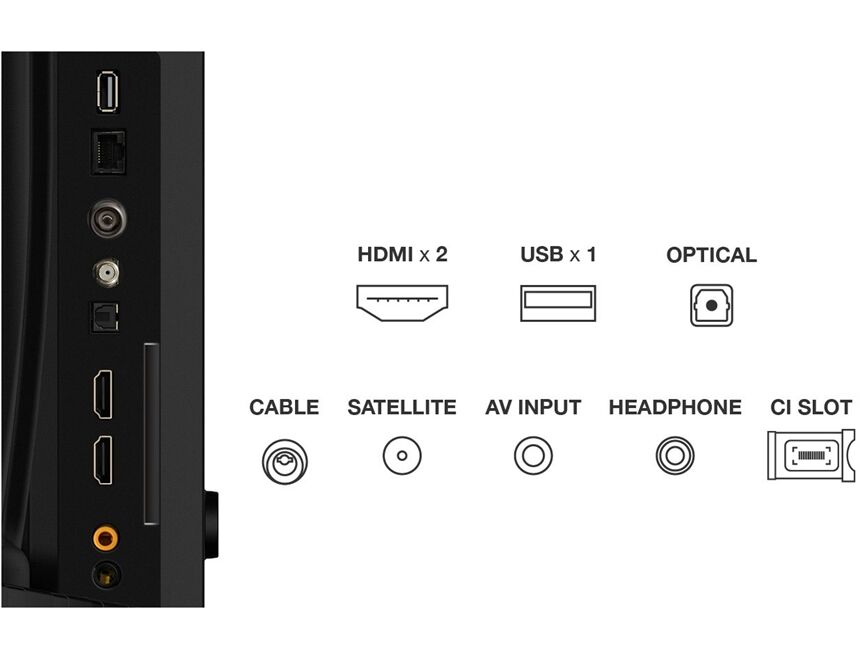 HDMI x 2
USB x 1
OPTICAL
CABLE
SATELLITE
AV INPUT
HEADPHONE
CI SLOT