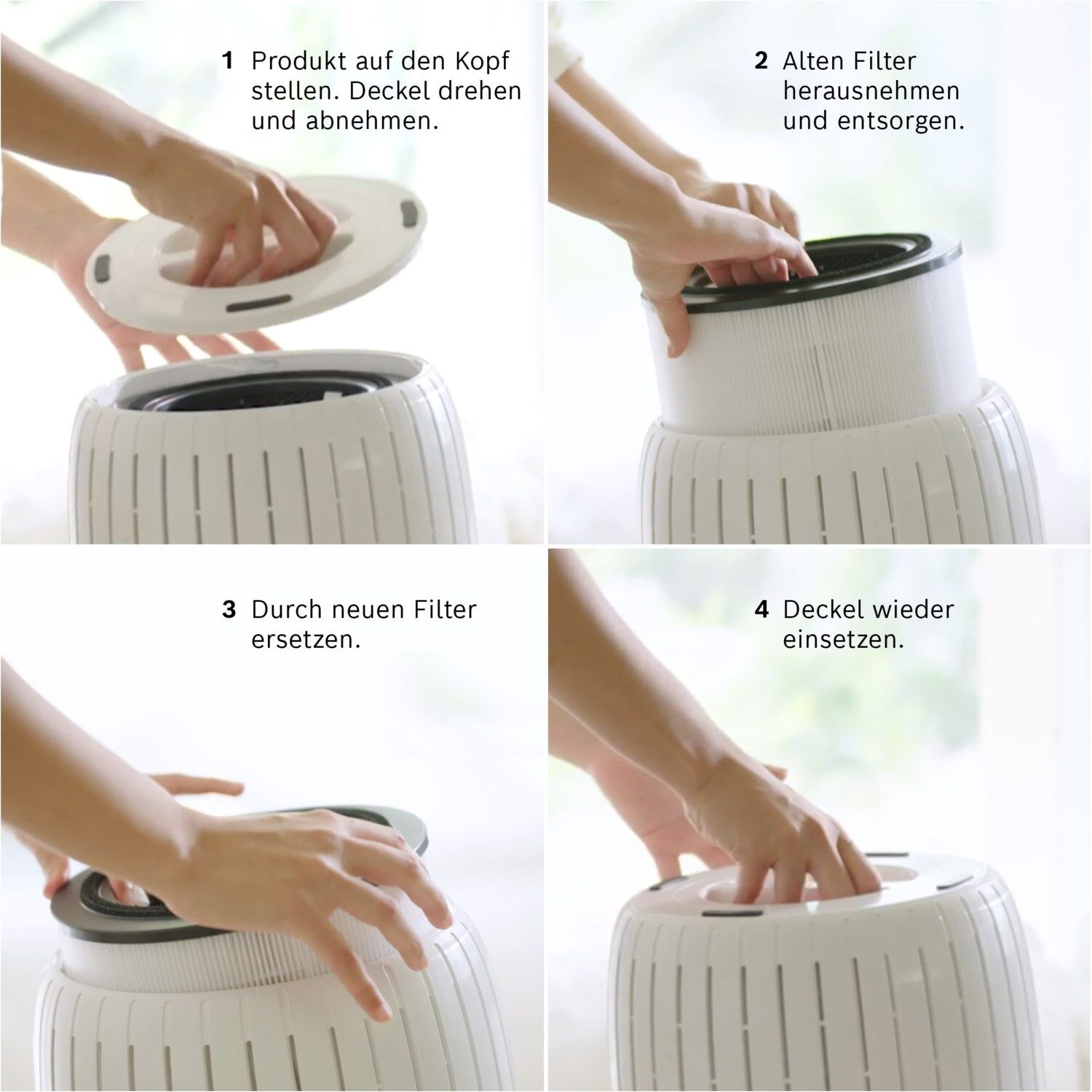 1 Produkt auf den Kopf stellen. Deckel drehen und abnehmen.

2 Alten Filter herausnehmen und entsorgen.

3 Durch neuen Filter ersetzen.

4 Deckel wieder einsetzen.