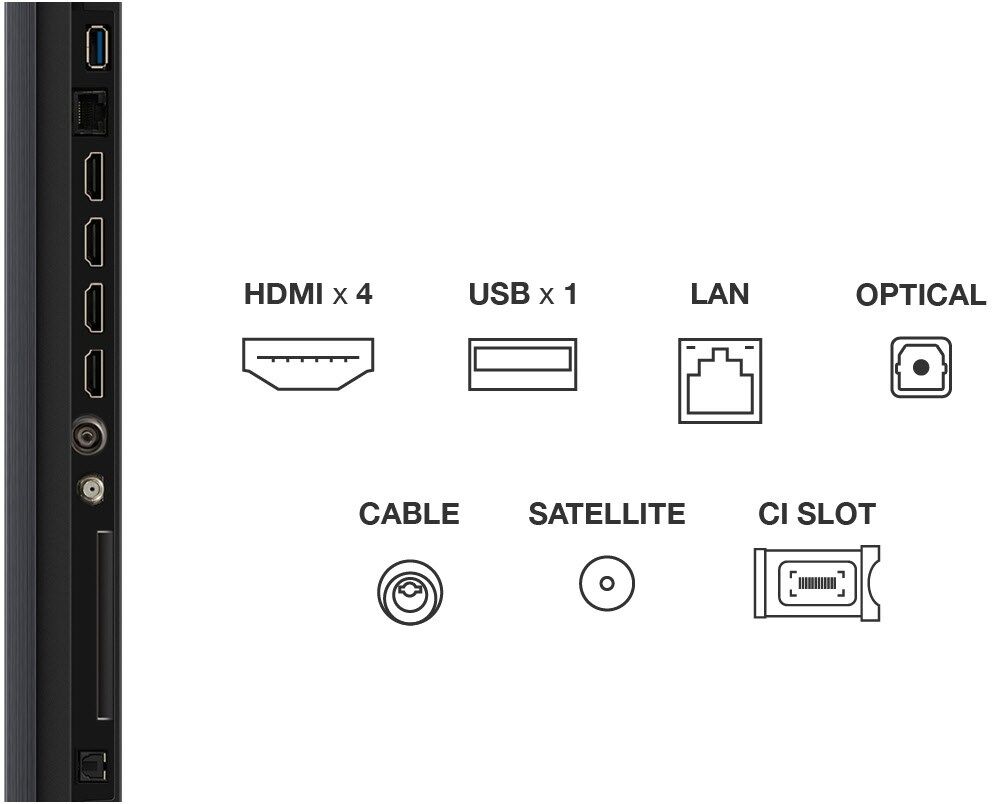 HDMI x 4
USB x 1
LAN
OPTICAL

CABLE
SATELLITE
CI SLOT