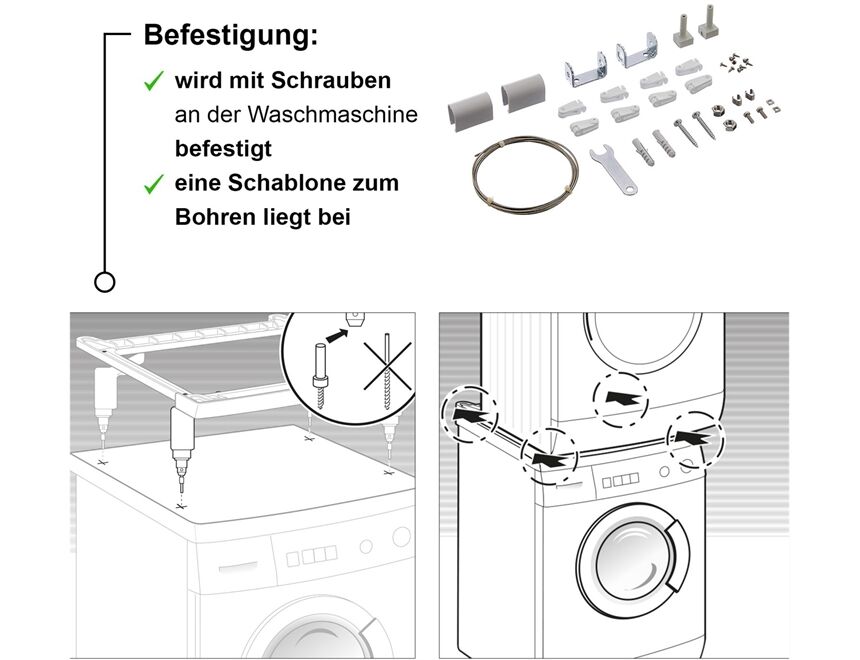 Befestigung:

✓ wird mit Schrauben an der Waschmaschine befestigt

✓ eine Schablone zum Bohren liegt bei